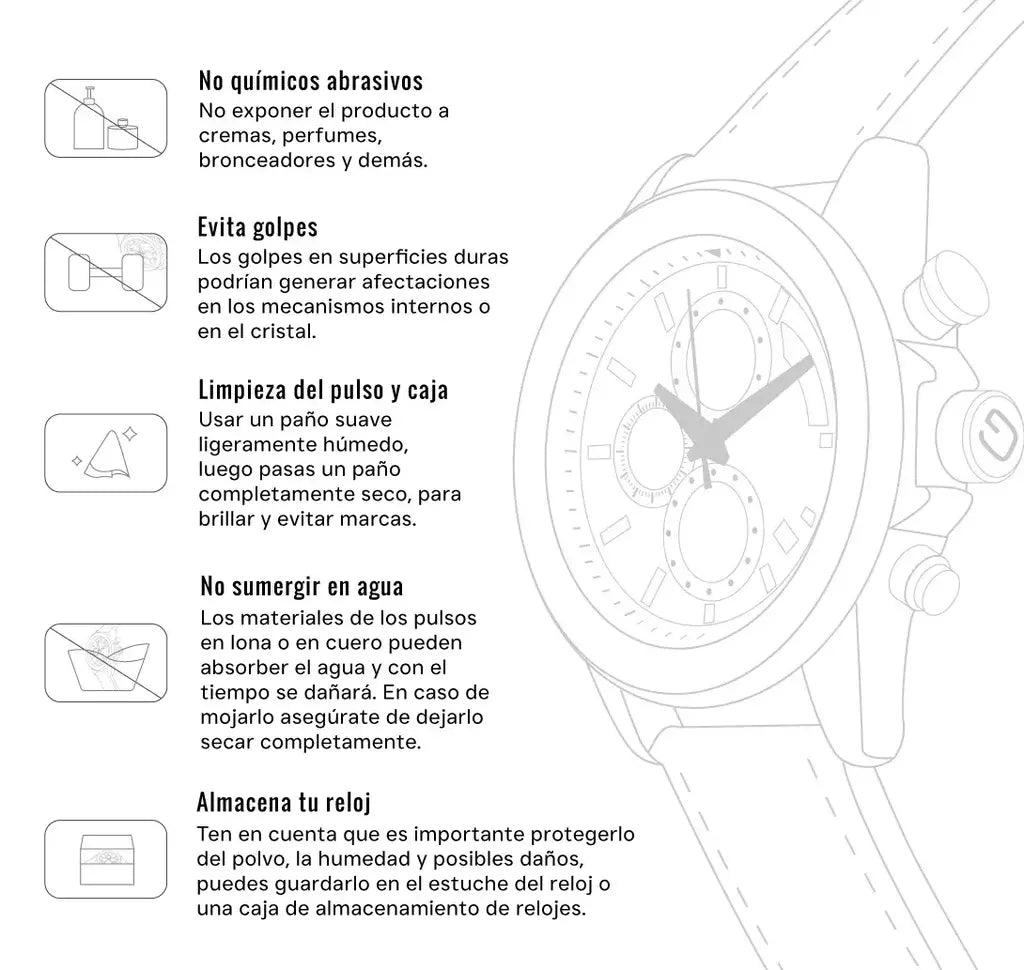 No químicos abrasivos
No exponer el producto a cremas, perfumes, bronceadores y demás.

Evita golpes
Los golpes en superficies duras podrían generar afectaciones en los mecanismos internos o en el cristal.

Limpieza del pulso y caja
Usar un paño suave ligeramente húmedo, luego pasas un paño completamente seco, para brillar y evitar marcas.

No sumergir en agua
Los materiales de los pulsos en lona o en cuero pueden absorber el agua y con el tiempo se dañará. En caso de mojarlo asegúrate de dejarlo secar completamente.

Almacena tu reloj
Ten en cuenta que es importante protegerlo del polvo, la humedad y posibles daños, puedes guardarlo en el estuche del reloj o una caja de almacenamiento de relojes.